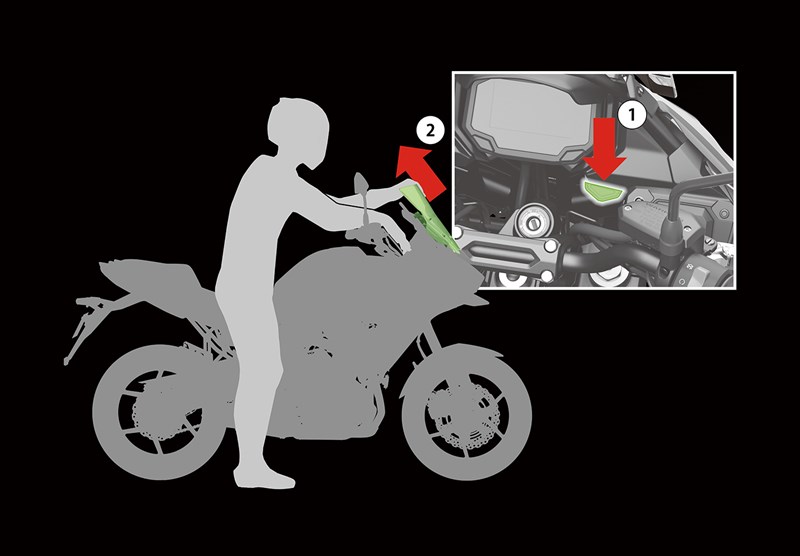 2

1